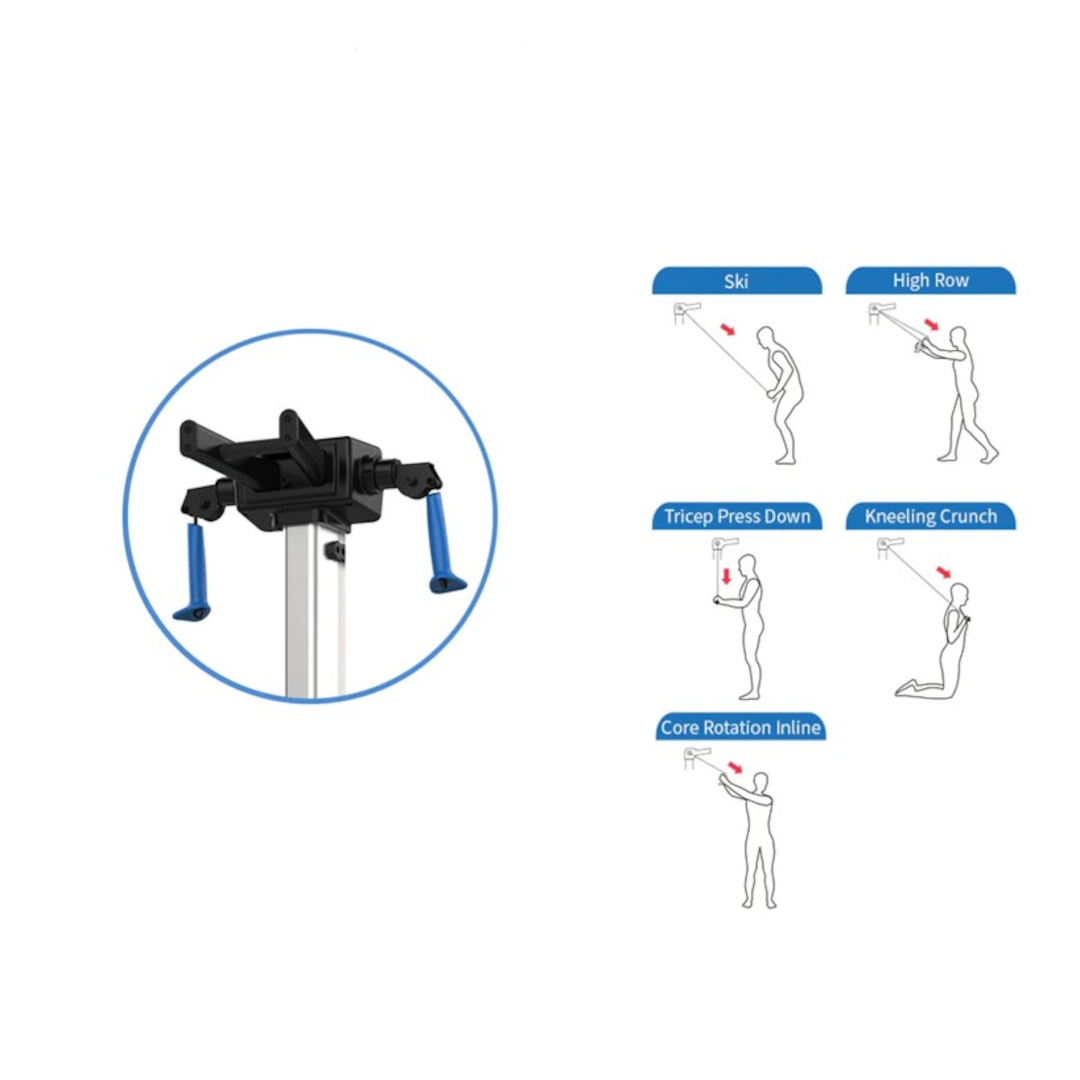 Ski

High Row

Tricep Press Down

Kneeling Crunch

Core Rotation Inline